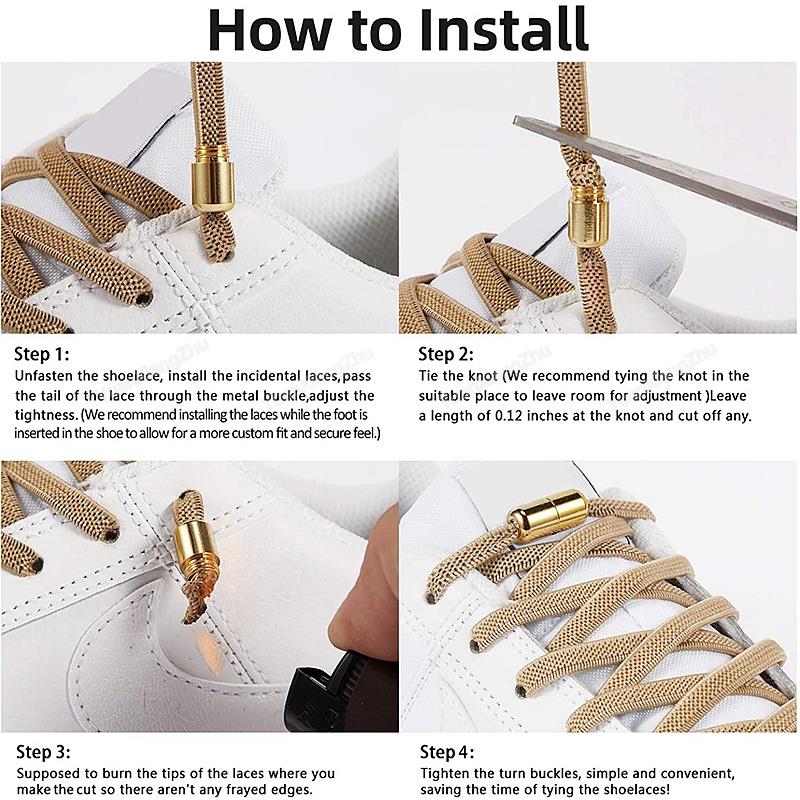 How to Install

Step 1:
Unfasten the shoelace, install the incidental laces,pass the tail of the lace through the metal buckle,adjust the tightness. (We recommend installing the laces while the foot is inserted in the shoe to allow for a more custom fit and secure feel.)

Step 2:
Tie the knot (We recommend tying the knot in the suitable place to leave room for adjustment )Leave a length of 0.12 inches at the knot and cut off any.

Step 3:
Supposed to burn the tips of the laces where you make the cut so there aren't any frayed edges.

Step 4:
Tighten the turn buckles, simple and convenient, saving the time of tying the shoelaces!