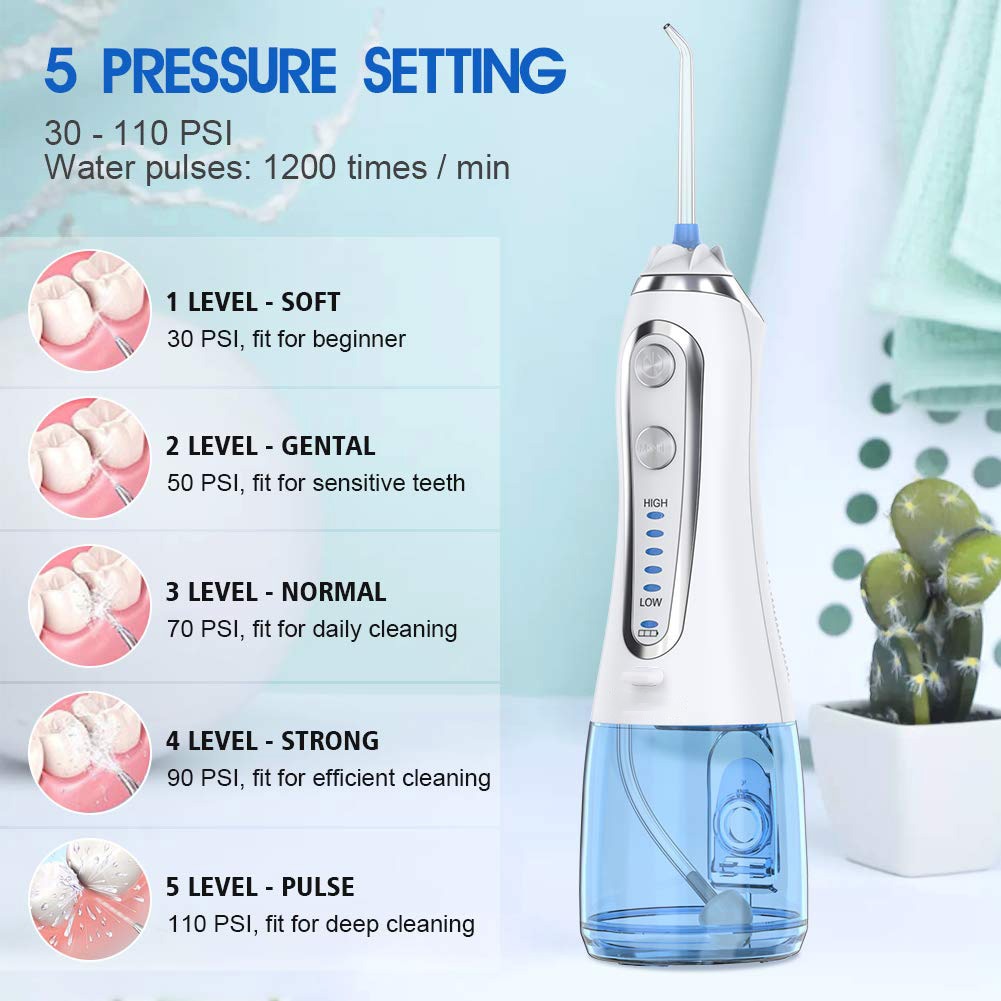 5 PRESSURE SETTING

30 - 110 PSI
Water pulses: 1200 times / min

1 LEVEL - SOFT
30 PSI, fit for beginner

2 LEVEL - GENTAL
50 PSI, fit for sensitive teeth

3 LEVEL - NORMAL
70 PSI, fit for daily cleaning

4 LEVEL - STRONG
90 PSI, fit for efficient cleaning

5 LEVEL - PULSE
110 PSI, fit for deep cleaning

HIGH
LOW