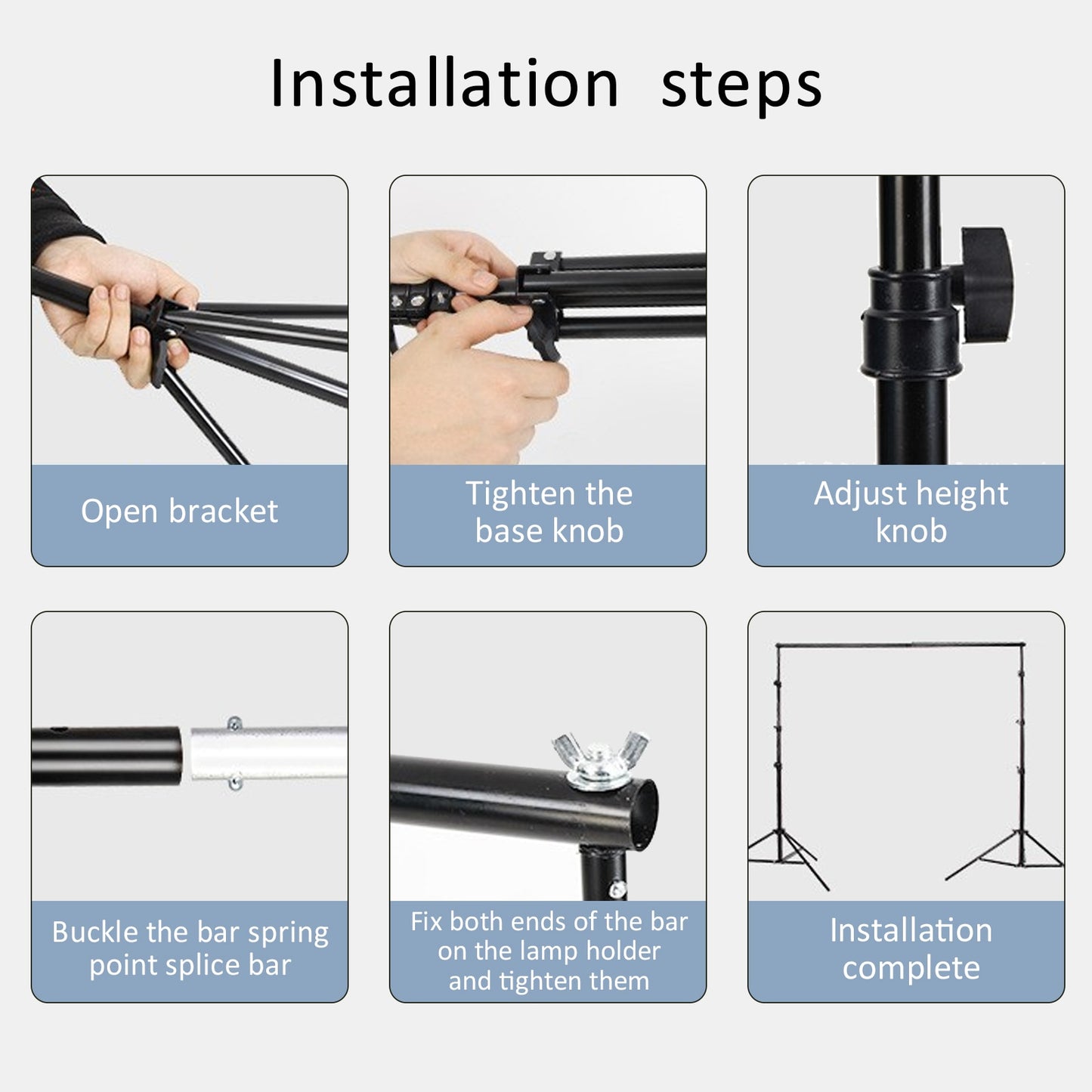 Installation steps

Open bracket

Tighten the base knob

Adjust height knob

Buckle the bar spring point splice bar

Fix both ends of the bar on the lamp holder and tighten them

Installation complete