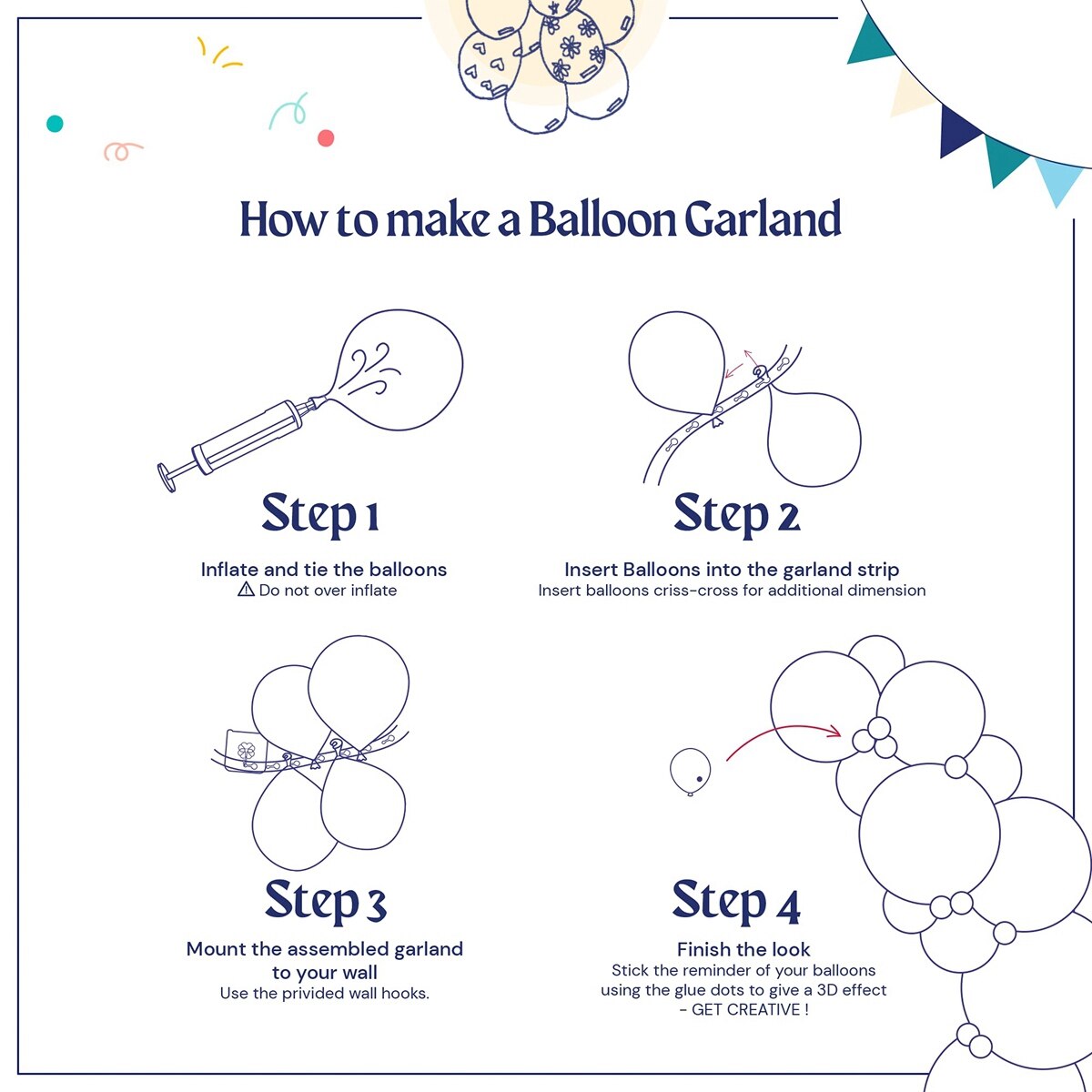 How to make a Balloon Garland

Step 1

Inflate and tie the balloons
⚠ Do not over inflate

Step 2

Insert Balloons into the garland strip
Insert balloons criss-cross for additional dimension

Step 3

Mount the assembled garland to your wall
Use the privided wall hooks.

Step 4

Finish the look
Stick the reminder of your balloons using the glue dots to give a 3D effect - GET CREATIVE !