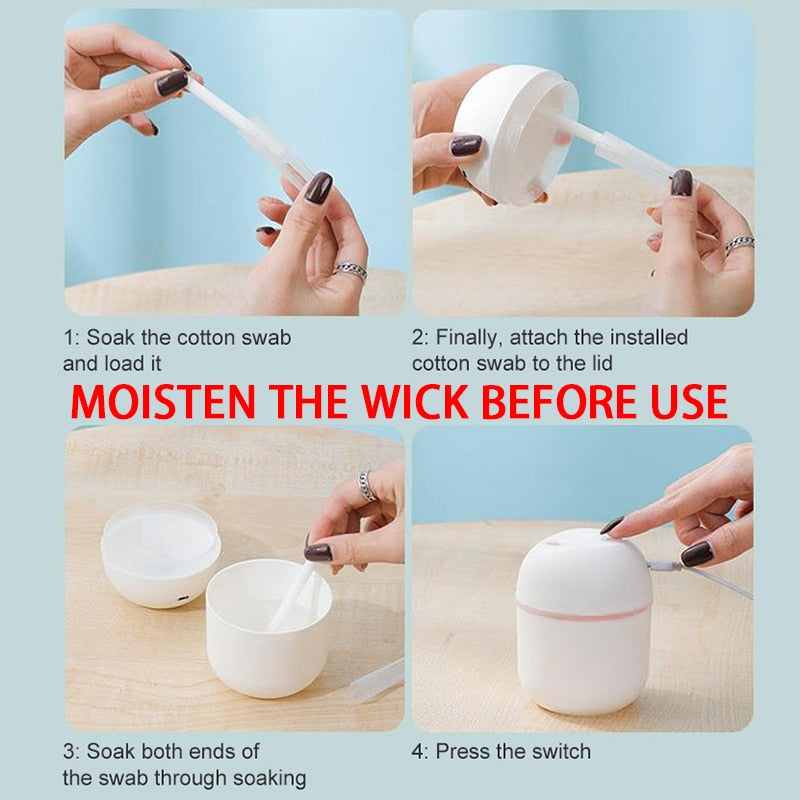 1: Soak the cotton swab and load it

2: Finally, attach the installed cotton swab to the lid

MOISTEN THE WICK BEFORE USE

3: Soak both ends of the swab through soaking

4: Press the switch