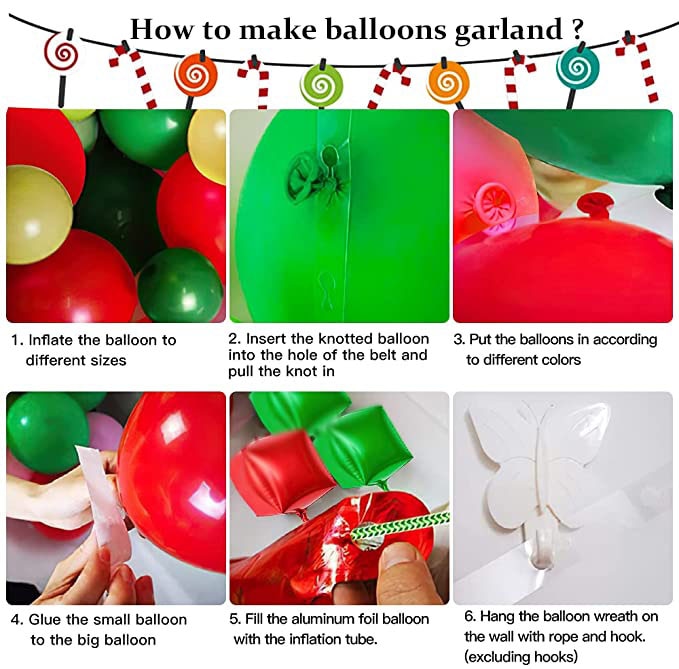 How to make balloons garland ?

1. Inflate the balloon to different sizes

2. Insert the knotted balloon into the hole of the belt and pull the knot in

3. Put the balloons in according to different colors

4. Glue the small balloon to the big balloon

5. Fill the aluminum foil balloon with the inflation tube.

6. Hang the balloon wreath on the wall with rope and hook. (excluding hooks)